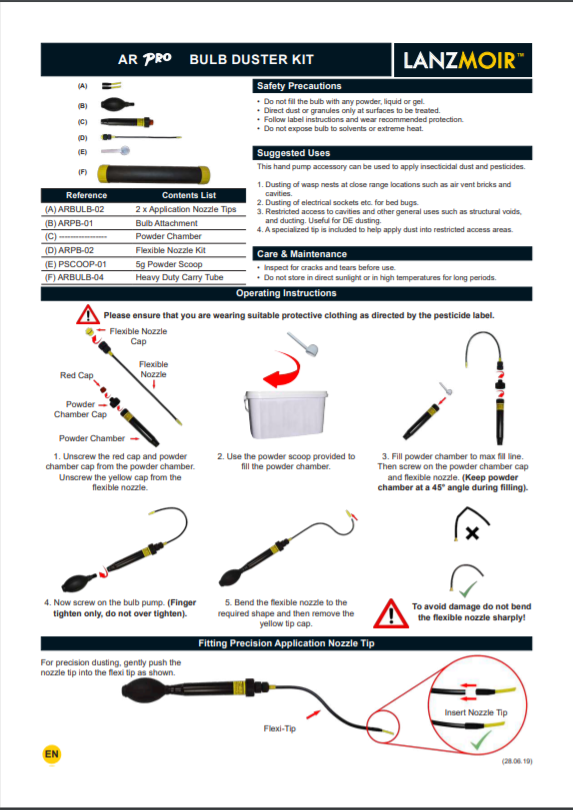 AR PRO BULB DUSTER KIT

LANZMOIR™

(A)
(B)
(C)
(D)
(E)
(F)

| Reference | Contents List |
|---|---|
| (A) ARBULB-02 | 2 x Application Nozzle Tips |
| (B) ARPB-01 | Bulb Attachment |
| (C) ---------------- | Powder Chamber |
| (D) ARPB-02 | Flexible Nozzle Kit |
| (E) PSCOOP-01 | 5g Powder Scoop |
| (F) ARBULB-04 | Heavy Duty Carry Tube |

Safety Precautions

• Do not fill the bulb with any powder, liquid or gel.
• Direct dust or granules only at surfaces to be treated.
• Follow label instructions and wear recommended protection.
• Do not expose bulb to solvents or extreme heat.

Suggested Uses

This hand pump accessory can be used to apply insecticidal dust and pesticides.

1. Dusting of wasp nests at close range locations such as air vent bricks and cavities.
2. Dusting of electrical sockets etc. for bed bugs.
3. Restricted access to cavities and other general uses such as structural voids, and ducting. Useful for DE dusting.
4. A specialized tip is included to help apply dust into restricted access areas.

Care & Maintenance

• Inspect for cracks and tears before use.
• Do not store in direct sunlight or in high temperatures for long periods.

Operating Instructions

Please ensure that you are wearing suitable protective clothing as directed by the pesticide label.

Flexible Nozzle Cap
Flexible Nozzle
Red Cap
Powder Chamber Cap
Powder Chamber

1. Unscrew the red cap and powder chamber cap from the powder chamber. Unscrew the yellow cap from the flexible nozzle.

2. Use the powder scoop provided to fill the powder chamber.

3. Fill powder chamber to max fill line. Then screw on the powder chamber cap and flexible nozzle. (Keep powder chamber at a 45° angle during filling).

4. Now screw on the bulb pump. (Finger tighten only, do not over tighten).

5. Bend the flexible nozzle to the required shape and then remove the yellow tip cap.

To avoid damage do not bend the flexible nozzle sharply!

Fitting Precision Application Nozzle Tip

For precision dusting, gently push the nozzle tip into the flexi tip as shown.

Flexi-Tip

Insert Nozzle Tip

EN

(28.06.19)